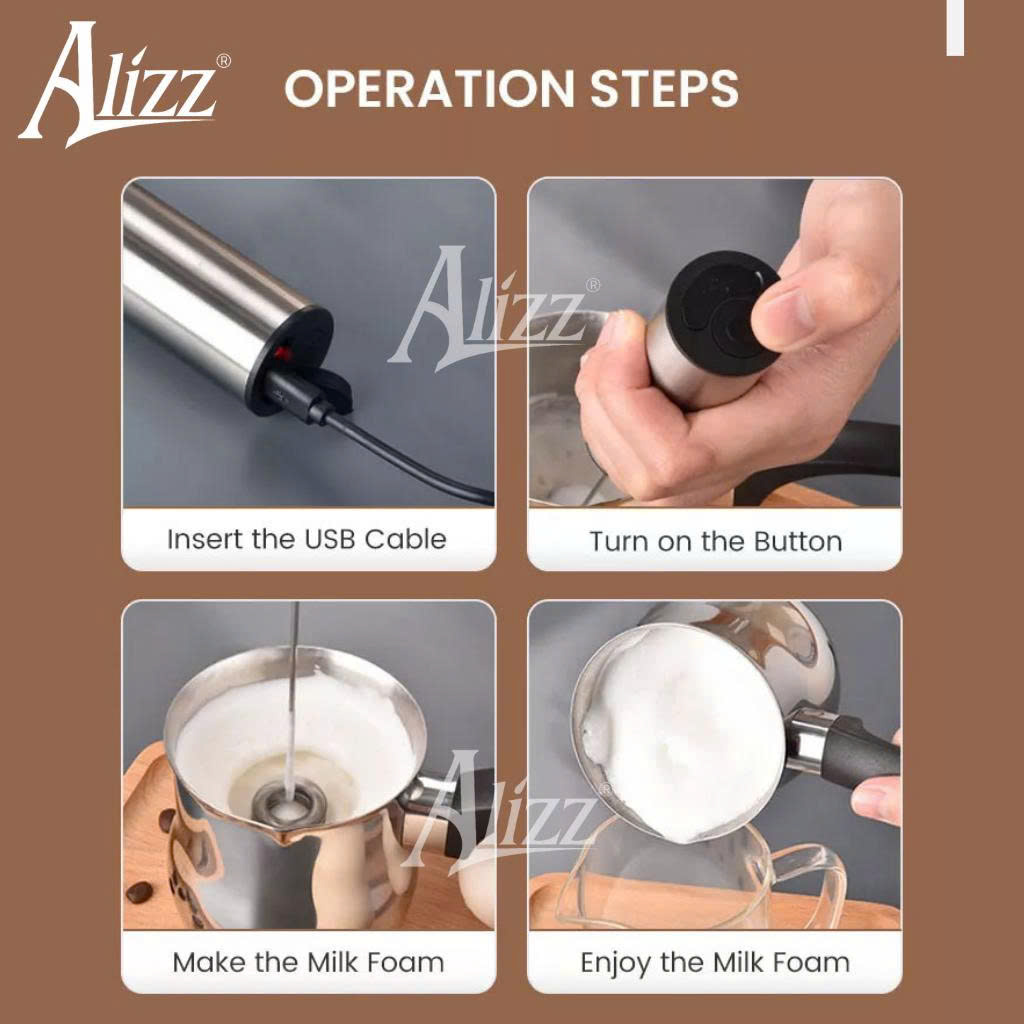 Alizz®

OPERATION STEPS

Alizz®

Insert the USB Cable

Turn on the Button

Alizz®

Make the Milk Foam

Enjoy the Milk Foam